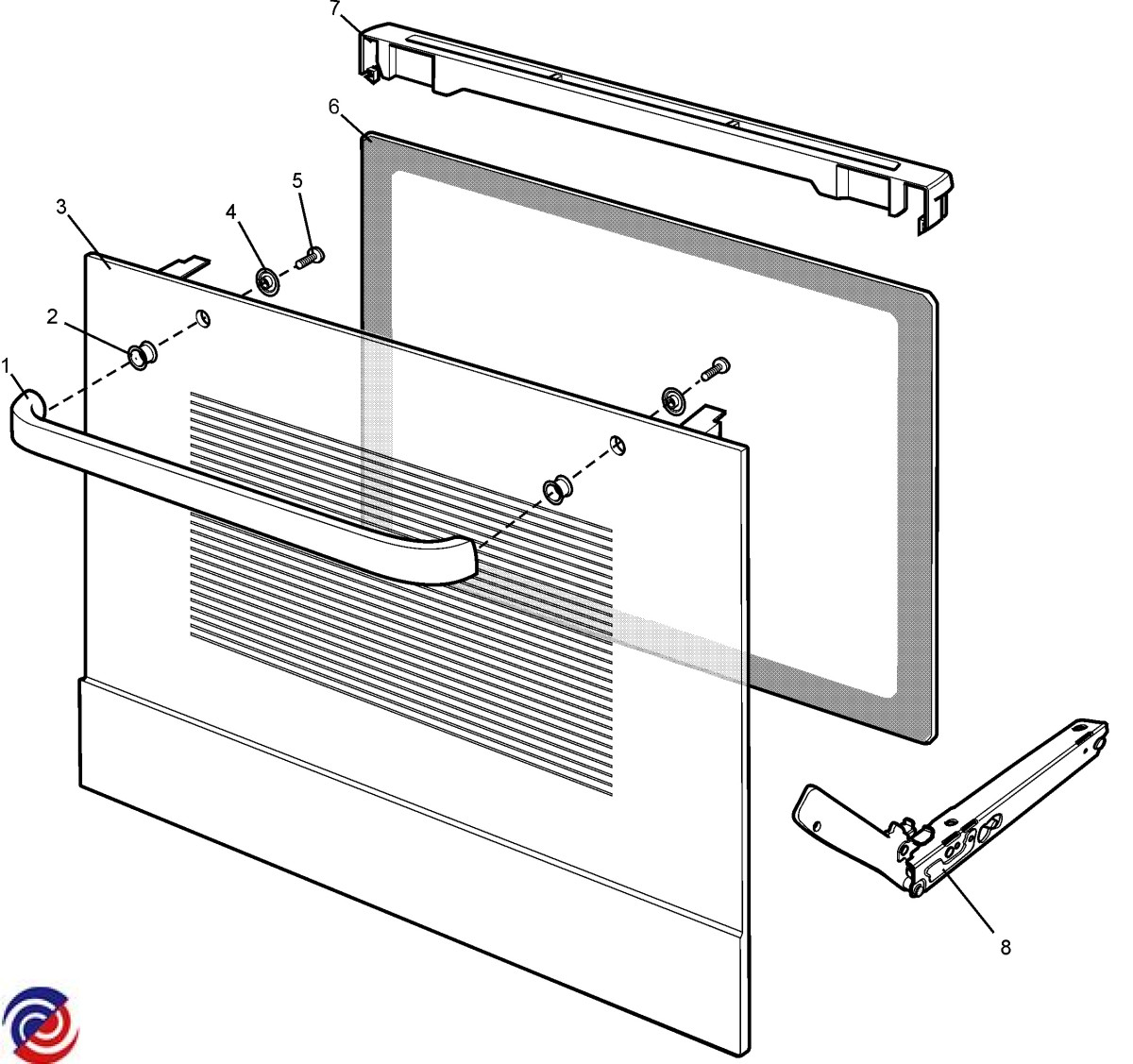 7
6
5
4
3
2
1
8